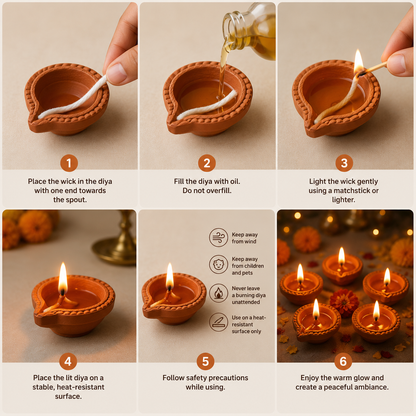 1

Place the wick in the diya with one end towards the spout.

2

Fill the diya with oil. Do not overfill.

3

Light the wick gently using a matchstick or lighter.

4

Place the lit diya on a stable, heat-resistant surface.

Keep away from wind

Keep away from children and pets

Never leave a burning diya unattended

Use on a heat-resistant surface only

5

Follow safety precautions while using.

6

Enjoy the warm glow and create a peaceful ambiance.